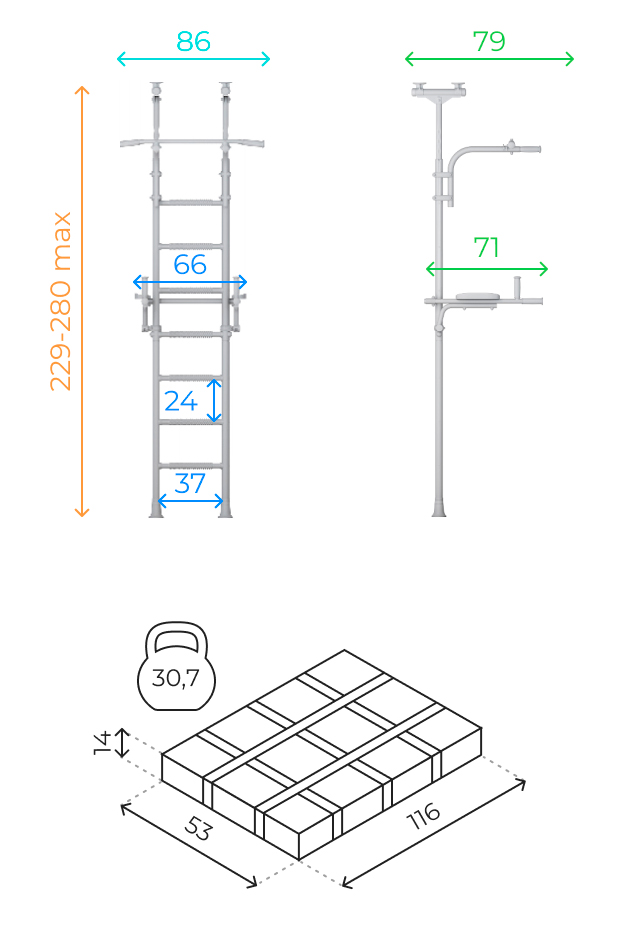 86

79

229-280 max

66

71

24

37

30,7

14

53

116