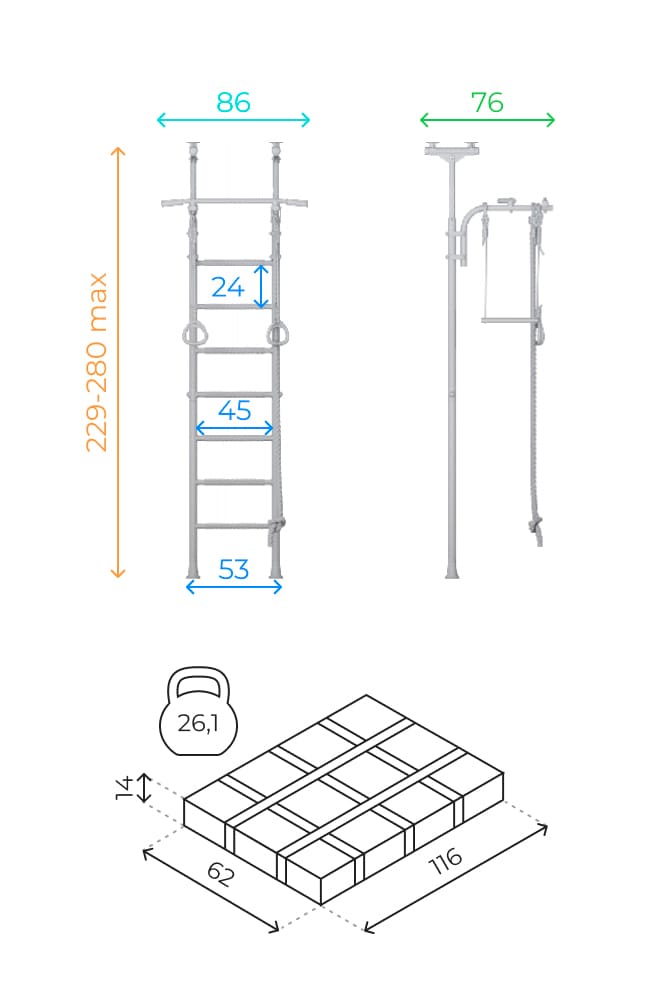 86

76

229-280 max

24

45

53

26,1

14

62

116