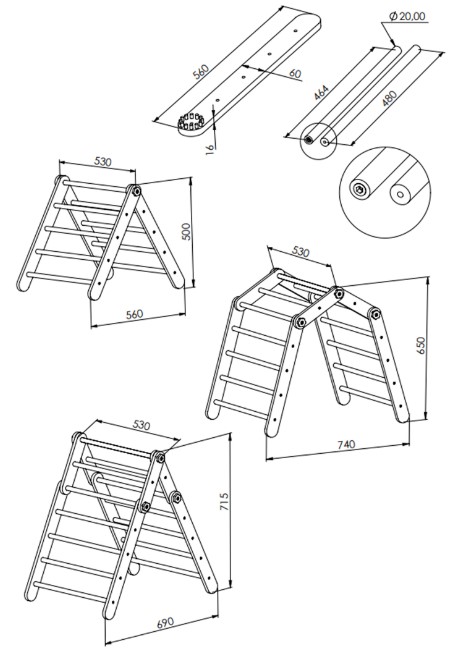 560
60
16
Ø 20,00
464
480
530
500
560
530
650
740
530
715
690