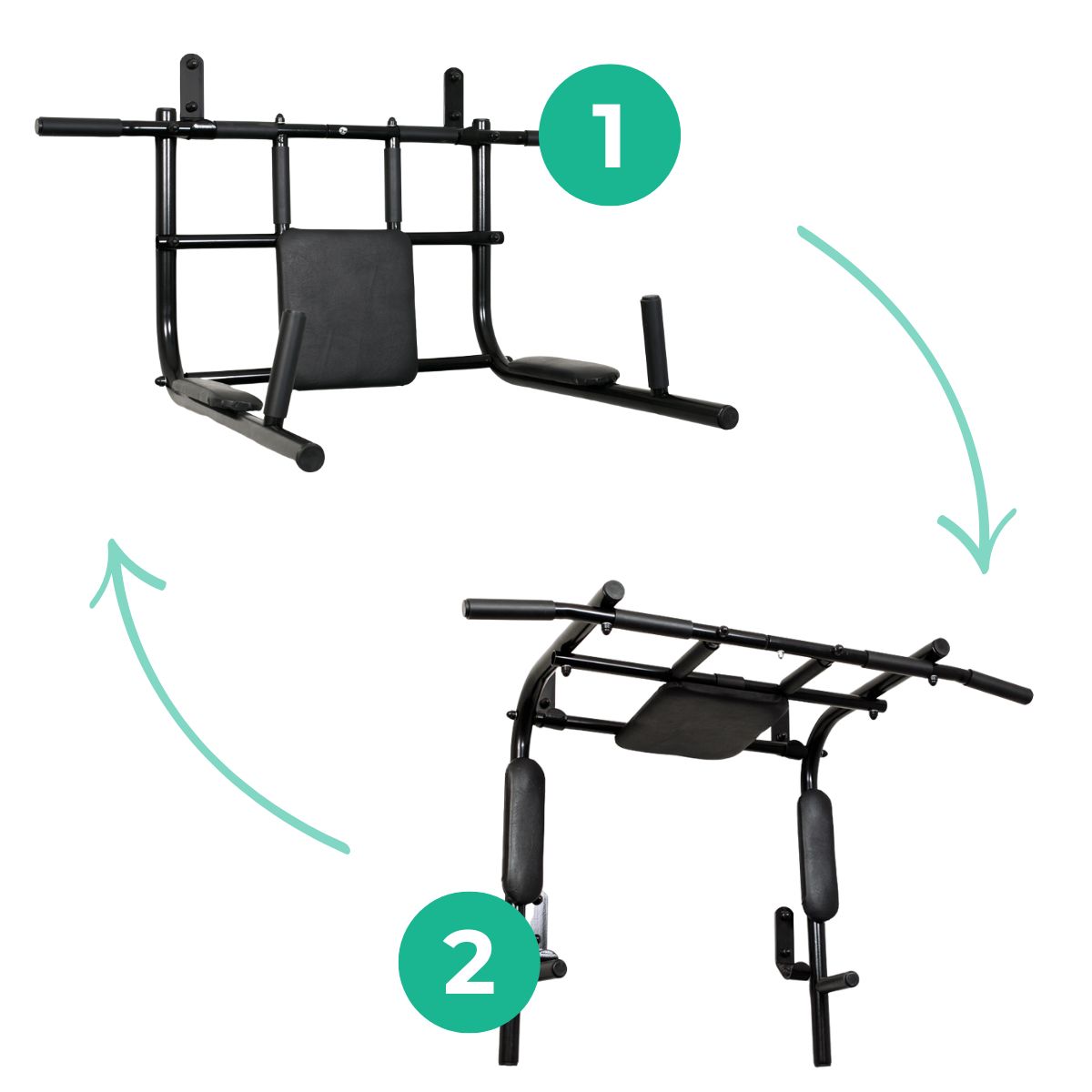 1

2