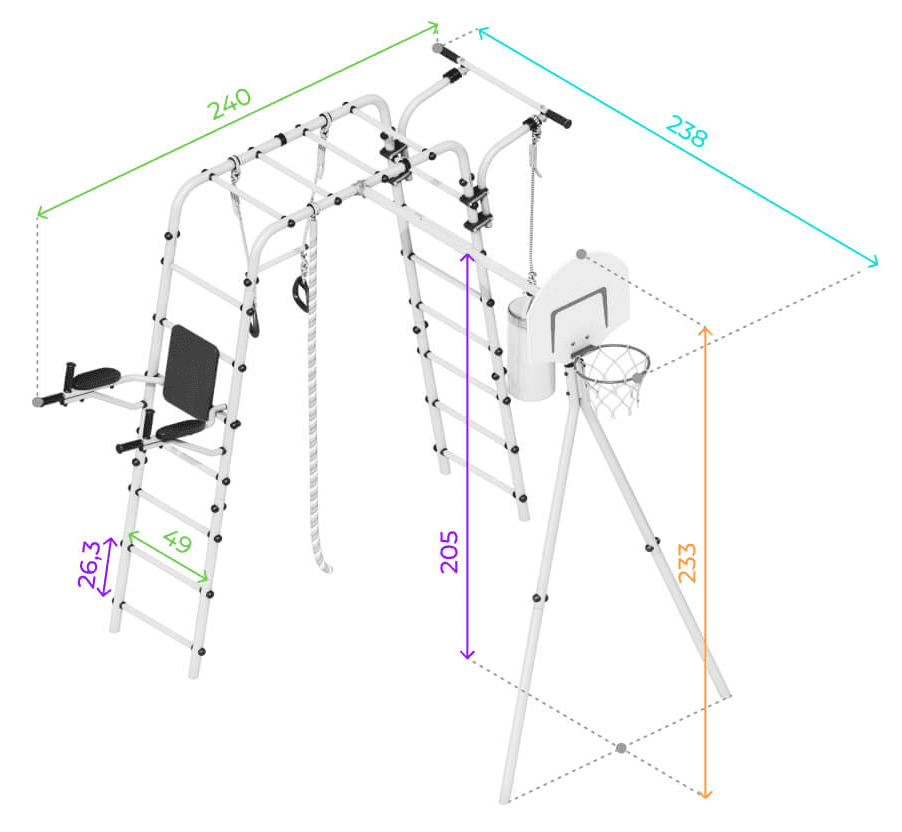 240

238

26,3

49

205

233